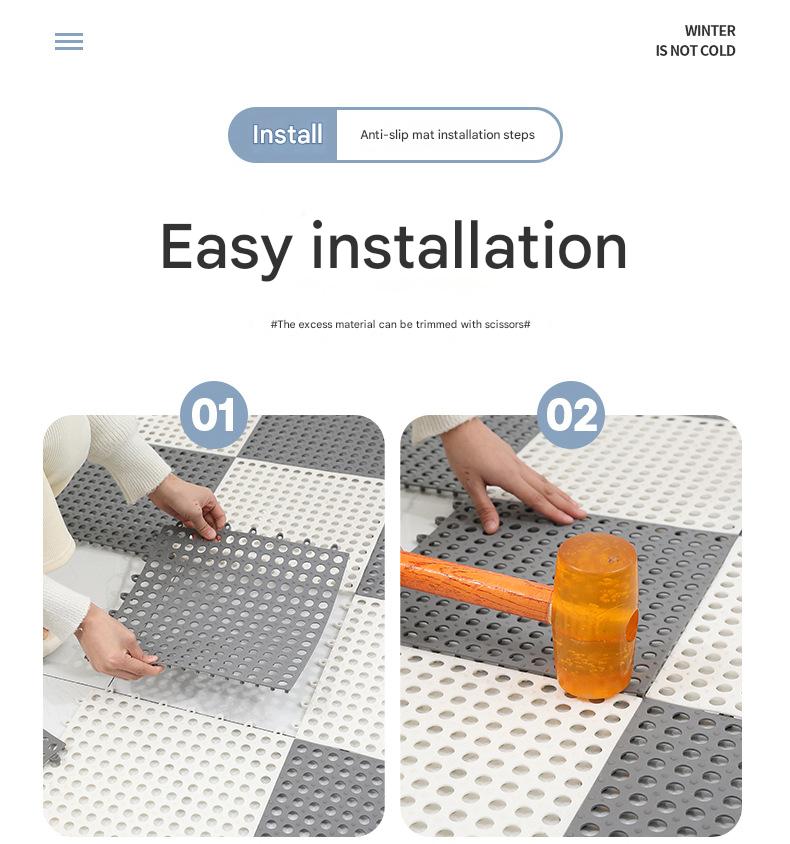 WINTER
IS NOT COLD

Install
Anti-slip mat installation steps

Easy installation

#The excess material can be trimmed with scissors#

01

02