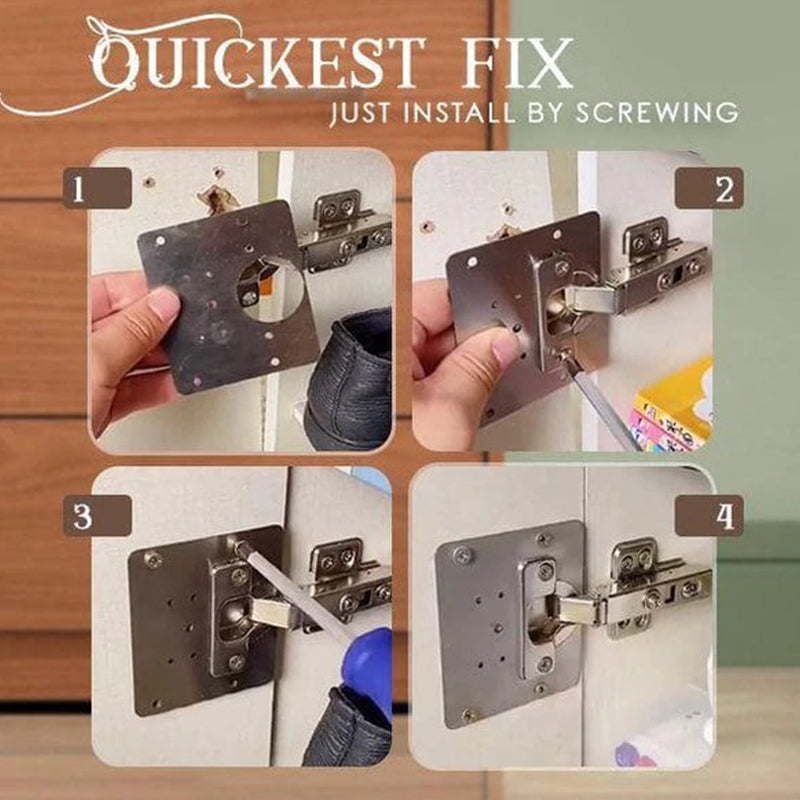 QUICKEST FIX
JUST INSTALL BY SCREWING

1

2

3

4