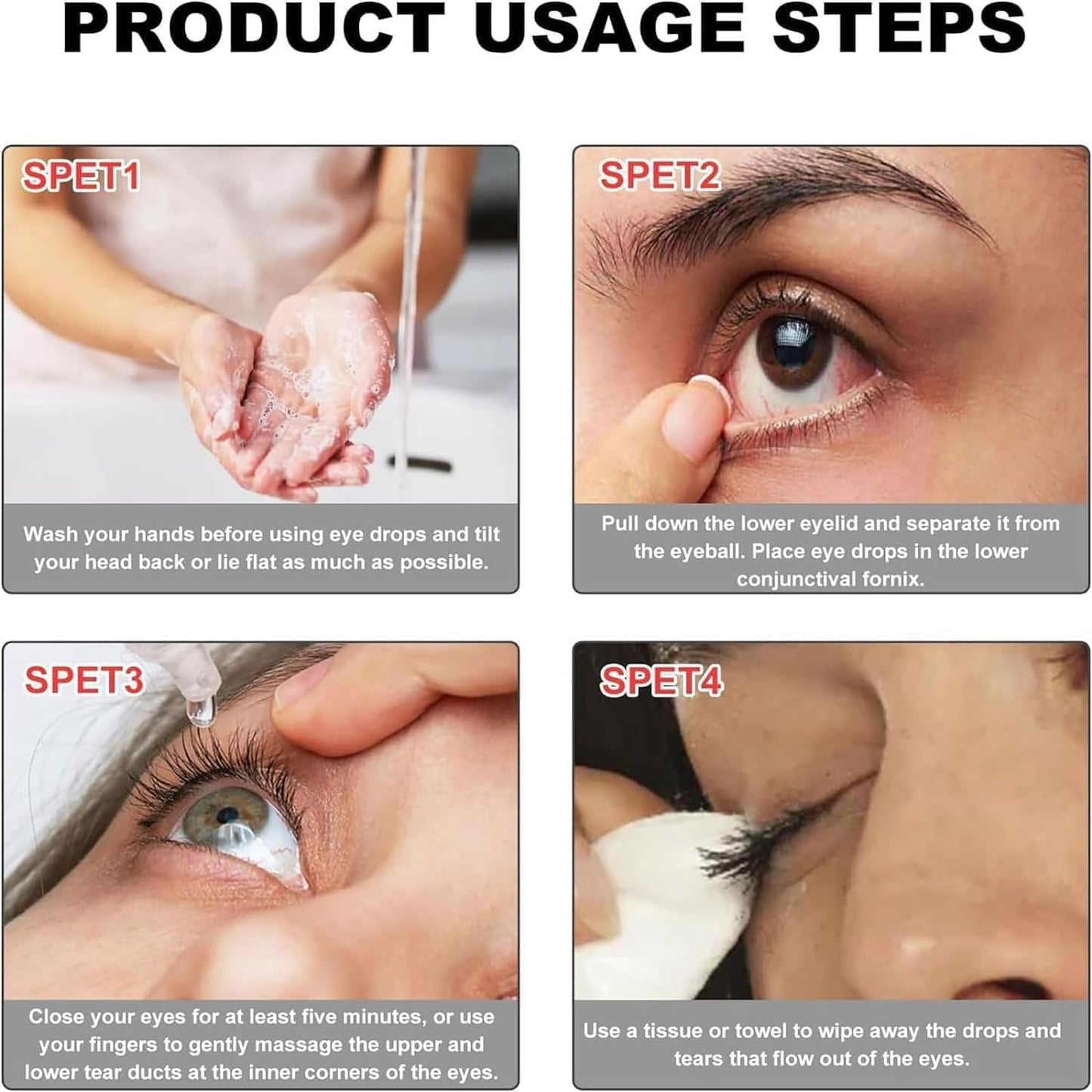 PRODUCT USAGE STEPS

SPET1

Wash your hands before using eye drops and tilt your head back or lie flat as much as possible.

SPET2

Pull down the lower eyelid and separate it from the eyeball. Place eye drops in the lower conjunctival fornix.

SPET3

Close your eyes for at least five minutes, or use your fingers to gently massage the upper and lower tear ducts at the inner corners of the eyes.

SPET4

Use a tissue or towel to wipe away the drops and tears that flow out of the eyes.