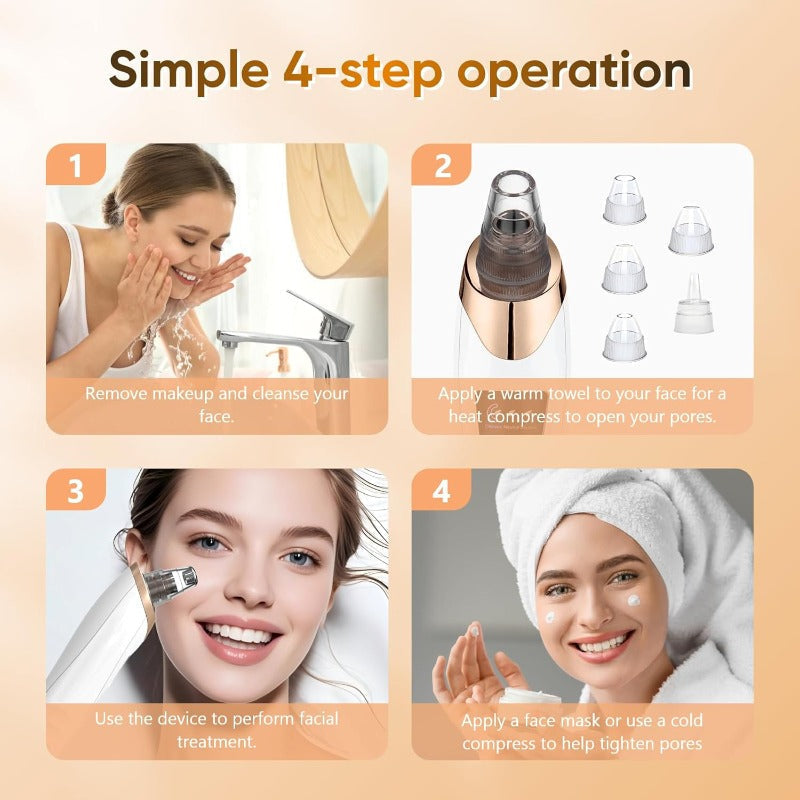 Simple 4-step operation

1

Remove makeup and cleanse your face.

2

Apply a warm towel to your face for a heat compress to open your pores.

3

Use the device to perform facial treatment.

4

Apply a face mask or use a cold compress to help tighten pores